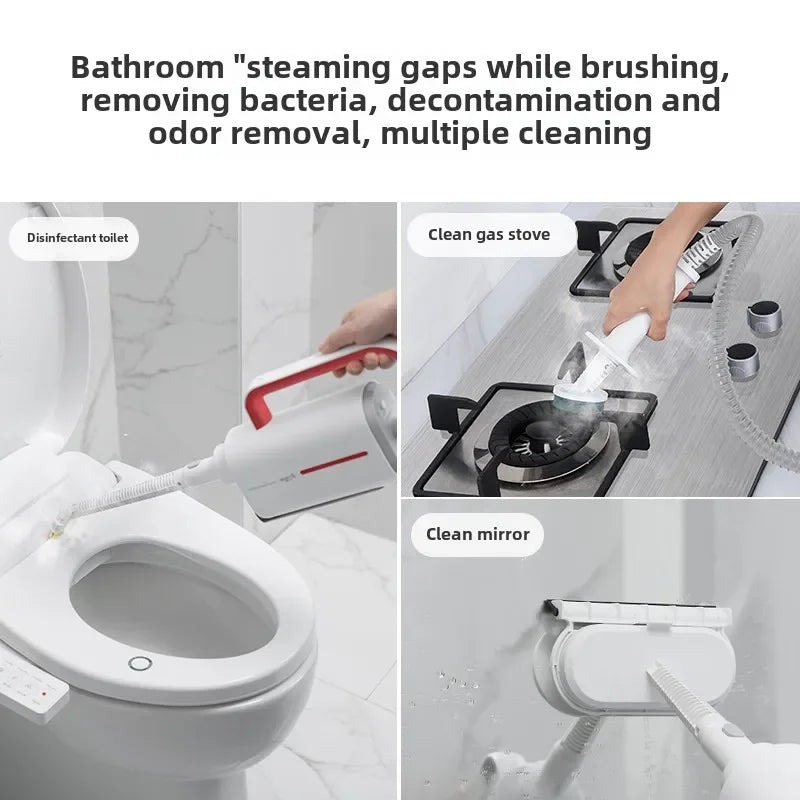 Bathroom "steaming gaps while brushing, removing bacteria, decontamination and odor removal, multiple cleaning

Disinfectant toilet

Clean gas stove

Clean mirror