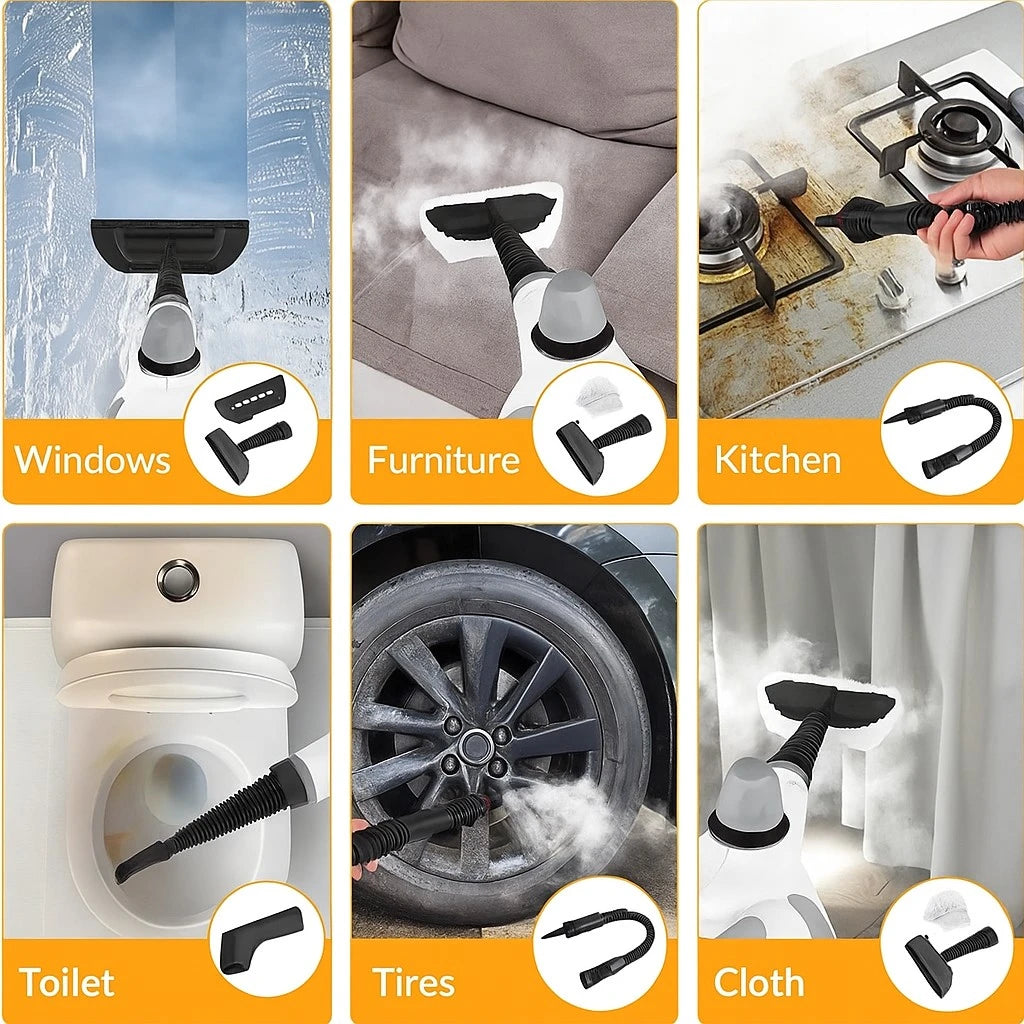 Windows

Furniture

Kitchen

Toilet

Tires

Cloth